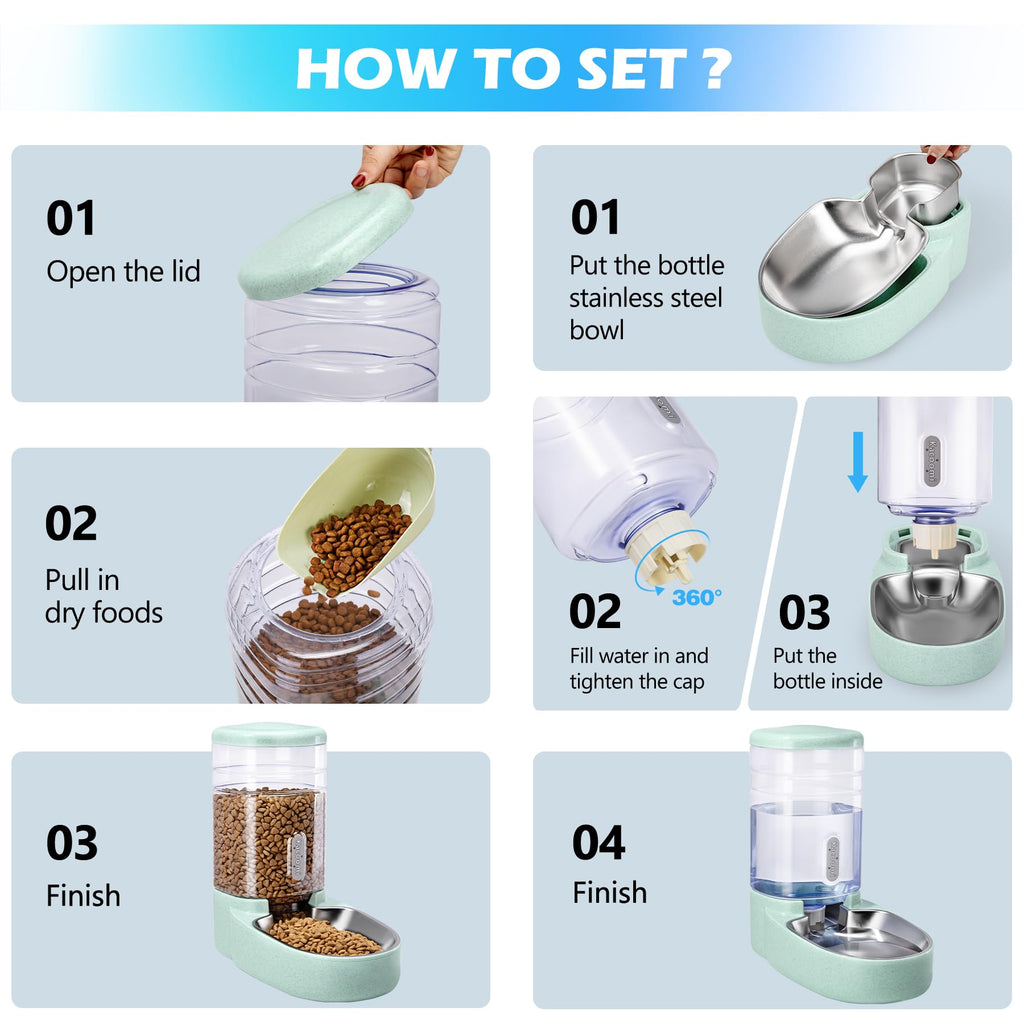 HOW TO SET ?

01
Open the lid

02
Pull in dry foods

03
Finish

01
Put the bottle stainless steel bowl

360°

02
Fill water in and tighten the cap

03
Put the bottle inside

04
Finish